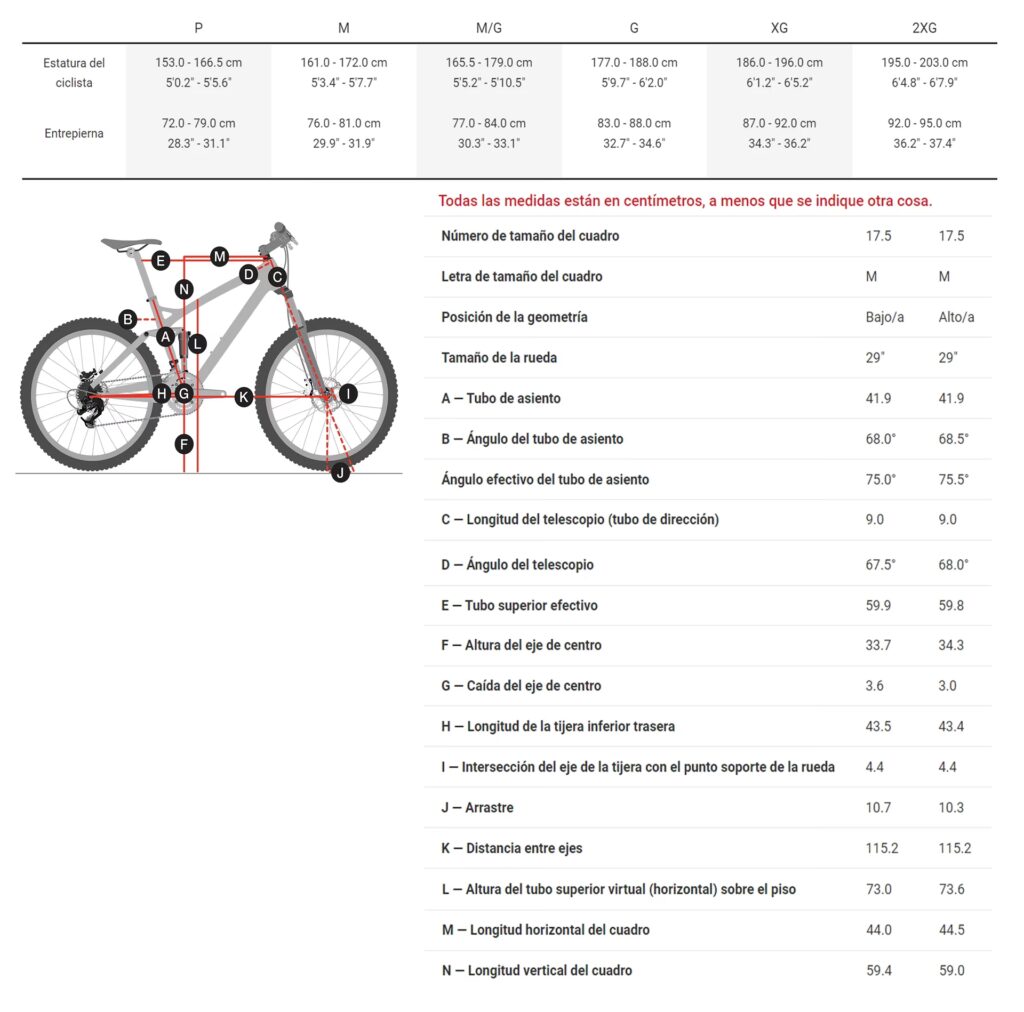 | | P | M | M/G | G | XG | 2XG |
|---|---|---|---|---|---|---|
| Estatura del ciclista | 153.0 - 166.5 cm 5'0.2" - 5'5.6" | 161.0 - 172.0 cm 5'3.4" - 5'7.7" | 165.5 - 179.0 cm 5'5.2" - 5'10.5" | 177.0 - 188.0 cm 5'9.7" - 6'2.0" | 186.0 - 196.0 cm 6'1.2" - 6'5.2" | 195.0 - 203.0 cm 6'4.8" - 6'7.9" |
| Entrepierna | 72.0 - 79.0 cm 28.3" - 31.1" | 76.0 - 81.0 cm 29.9" - 31.9" | 77.0 - 84.0 cm 30.3" - 33.1" | 83.0 - 88.0 cm 32.7" - 34.6" | 87.0 - 92.0 cm 34.3" - 36.2" | 92.0 - 95.0 cm 36.2" - 37.4" |

E M D C N B A L H G K I F J

Todas las medidas están en centímetros, a menos que se indique otra cosa.

| | | |
|---|---|---|
| Número de tamaño del cuadro | 17.5 | 17.5 |
| Letra de tamaño del cuadro | M | M |
| Posición de la geometría | Bajo/a | Alto/a |
| Tamaño de la rueda | 29" | 29" |
| A — Tubo de asiento | 41.9 | 41.9 |
| B — Ángulo del tubo de asiento | 68.0° | 68.5° |
| Ángulo efectivo del tubo de asiento | 75.0° | 75.5° |
| C — Longitud del telescopio (tubo de dirección) | 9.0 | 9.0 |
| D — Ángulo del telescopio | 67.5° | 68.0° |
| E — Tubo superior efectivo | 59.9 | 59.8 |
| F — Altura del eje de centro | 33.7 | 34.3 |
| G — Caída del eje de centro | 3.6 | 3.0 |
| H — Longitud de la tijera inferior trasera | 43.5 | 43.4 |
| I — Intersección del eje de la tijera con el punto soporte de la rueda | 4.4 | 4.4 |
| J — Arrastre | 10.7 | 10.3 |
| K — Distancia entre ejes | 115.2 | 115.2 |
| L — Altura del tubo superior virtual (horizontal) sobre el piso | 73.0 | 73.6 |
| M — Longitud horizontal del cuadro | 44.0 | 44.5 |
| N — Longitud vertical del cuadro | 59.4 | 59.0 |