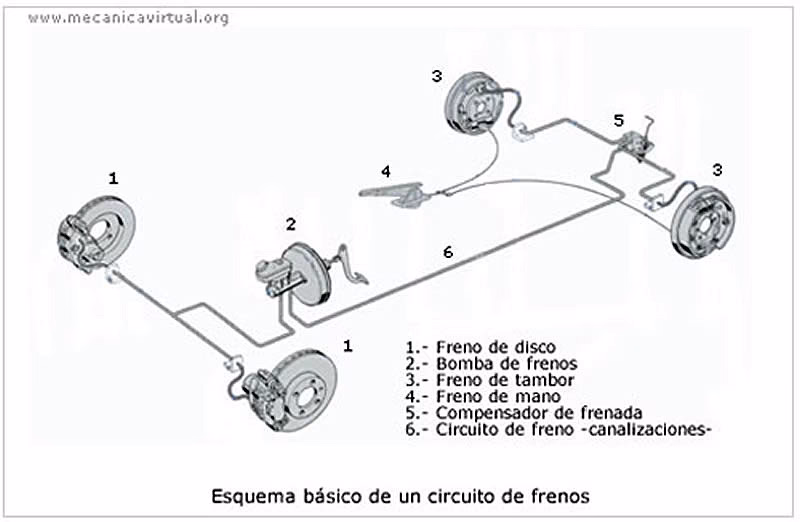 www.mecanicavirtual.org

3

5

1

4

3

2

6

1

1.- Freno de disco
2.- Bomba de frenos
3.- Freno de tambor
4.- Freno de mano
5.- Compensador de frenada
6.- Circuito de freno -canalizaciones-

Esquema básico de un circuito de frenos