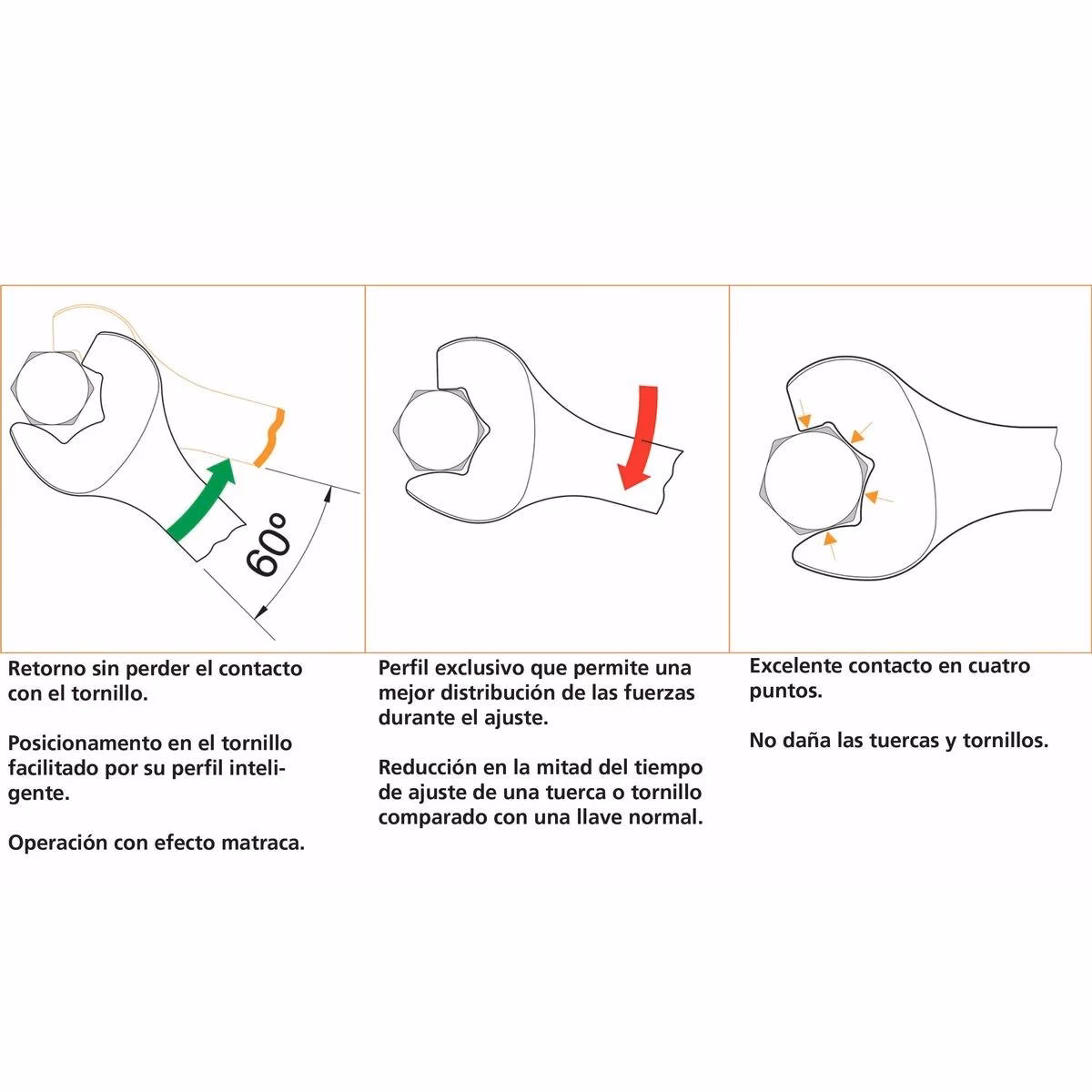 60°

Retorno sin perder el contacto con el tornillo.

Posicionamento en el tornillo facilitado por su perfil inteligente.

Operación con efecto matraca.

Perfil exclusivo que permite una mejor distribución de las fuerzas durante el ajuste.

Reducción en la mitad del tiempo de ajuste de una tuerca o tornillo comparado con una llave normal.

Excelente contacto en cuatro puntos.

No daña las tuercas y tornillos.